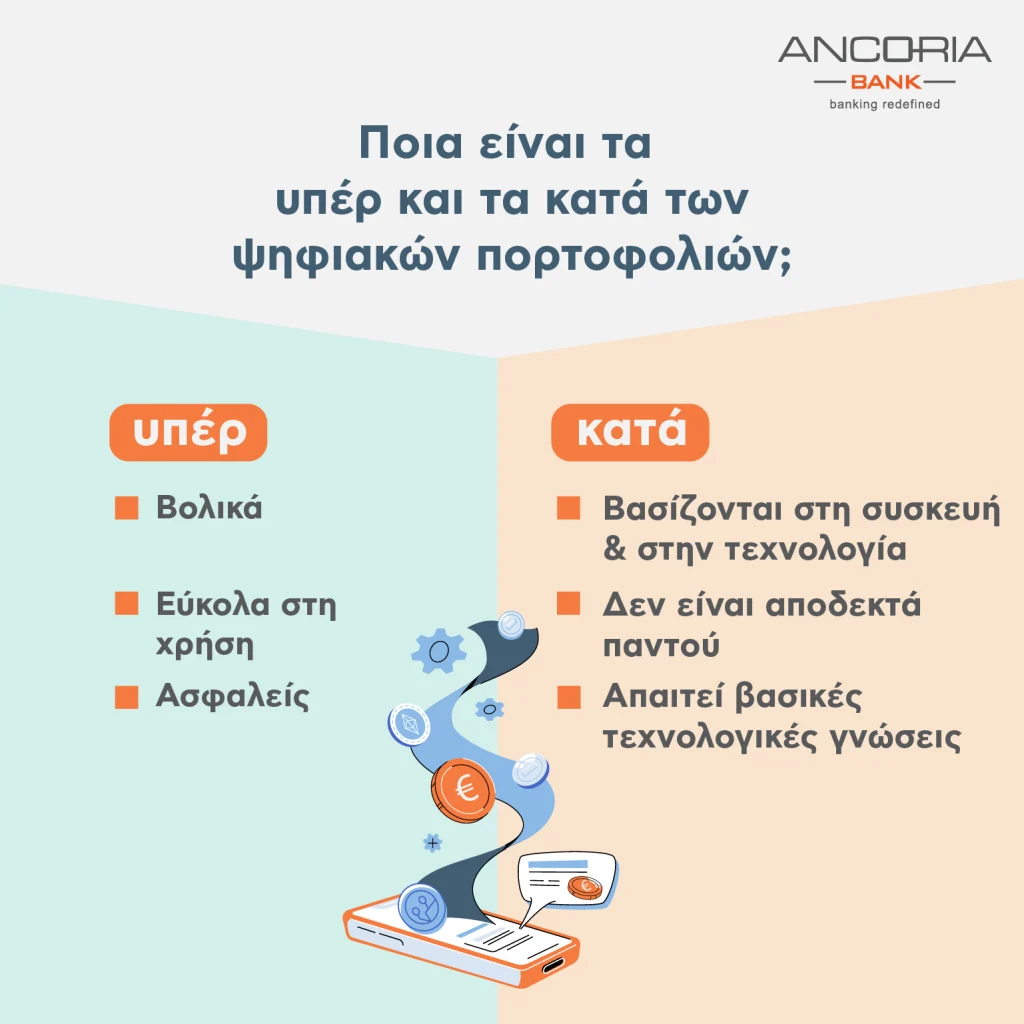 ANCORIA
BANK
banking redefined

Ποια είναι τα υπέρ και τα κατά των ψηφιακών πορτοφολιών;

υπέρ

Βολικά

Εύκολα στη χρήση

Ασφαλείς

κατά

Βασίζονται στη συσκευή & στην τεχνολογία

Δεν είναι αποδεκτά παντού

Απαιτεί βασικές τεχνολογικές γνώσεις

€